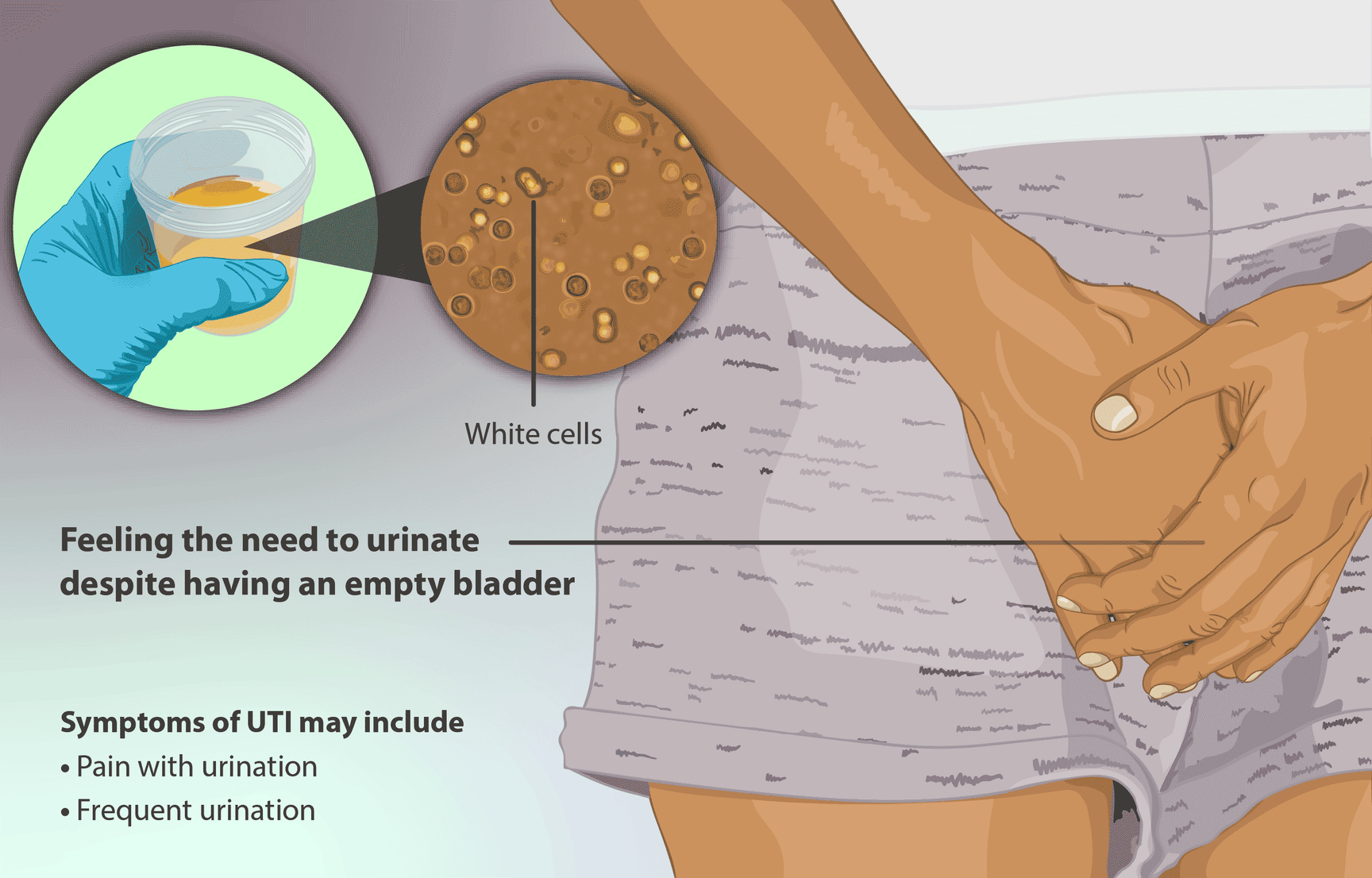 White cells

Feeling the need to urinate despite having an empty bladder

Symptoms of UTI may include
• Pain with urination
• Frequent urination